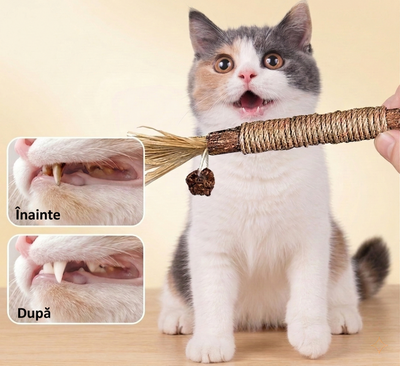 Înainte

După