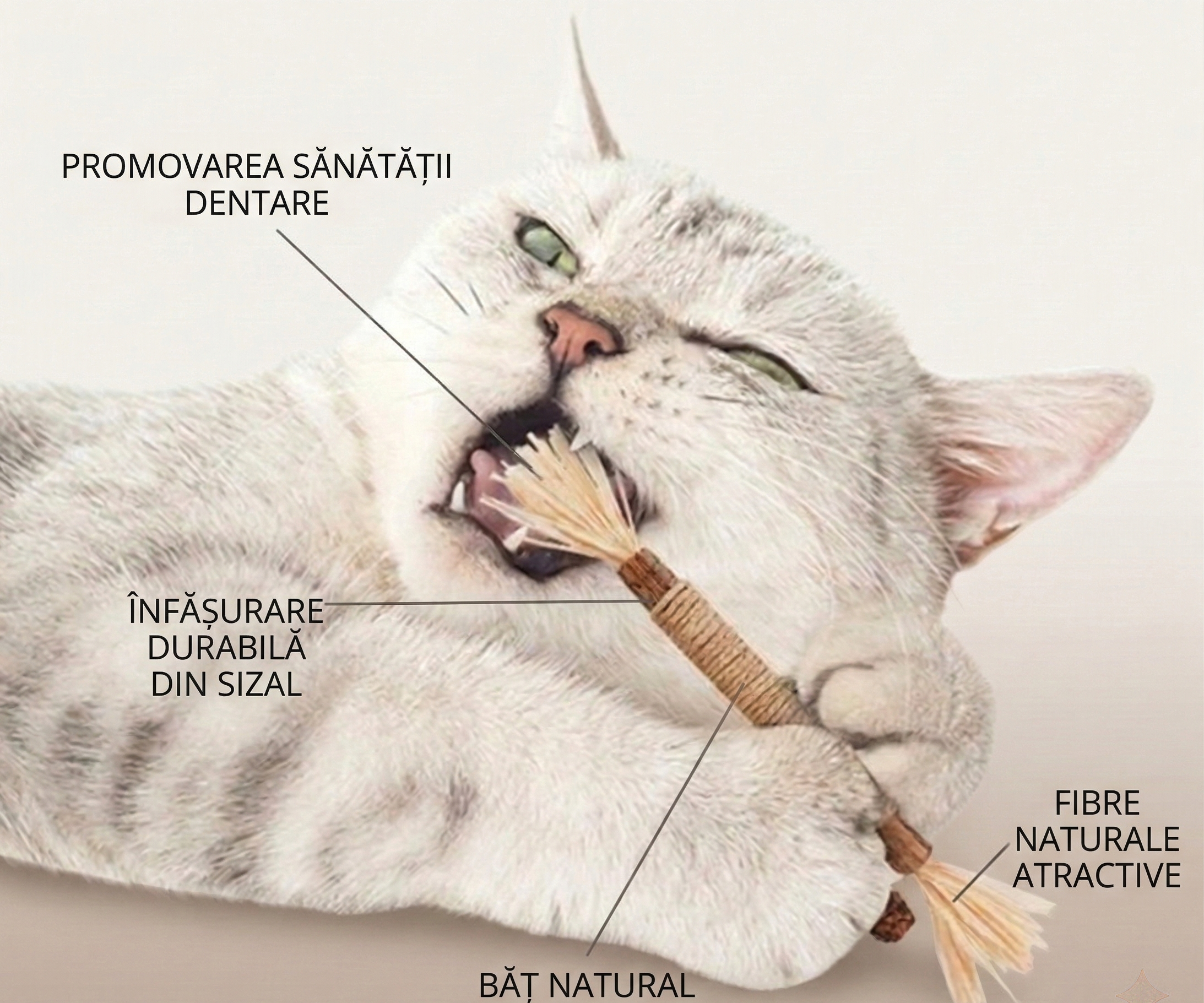 PROMOVAREA SĂNĂTĂȚII DENTARE

ÎNFĂȘURARE DURABILĂ DIN SIZAL

FIBRE NATURALE ATRACTIVE

BĂȚ NATURAL