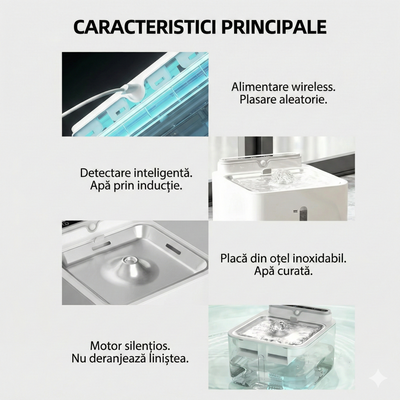 CARACTERISTICI PRINCIPALE

Alimentare wireless.
Plasare aleatorie.

Detectare inteligentă.
Apă prin inducție.

Placă din oțel inoxidabil.
Apă curată.

Motor silențios.
Nu deranjează liniștea.