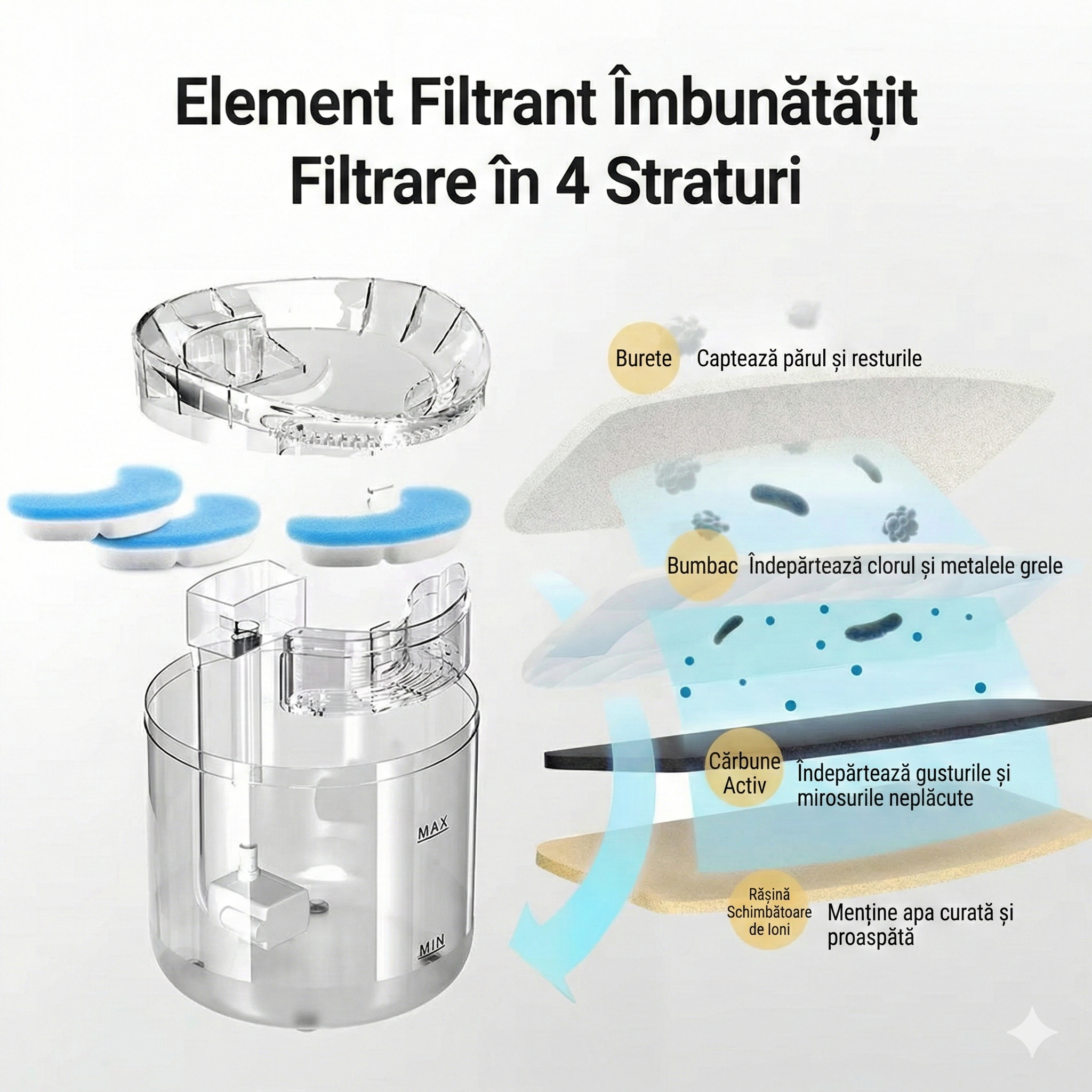 Element Filtrant Îmbunătățit
Filtrare în 4 Straturi

Burete Captează părul și resturile

Bumbac Îndepărtează clorul și metalele grele

Cărbune Activ Îndepărtează gusturile și mirosurile neplăcute

Rășină Schimbătoare de Ioni Menține apa curată și proaspătă

MAX

MIN